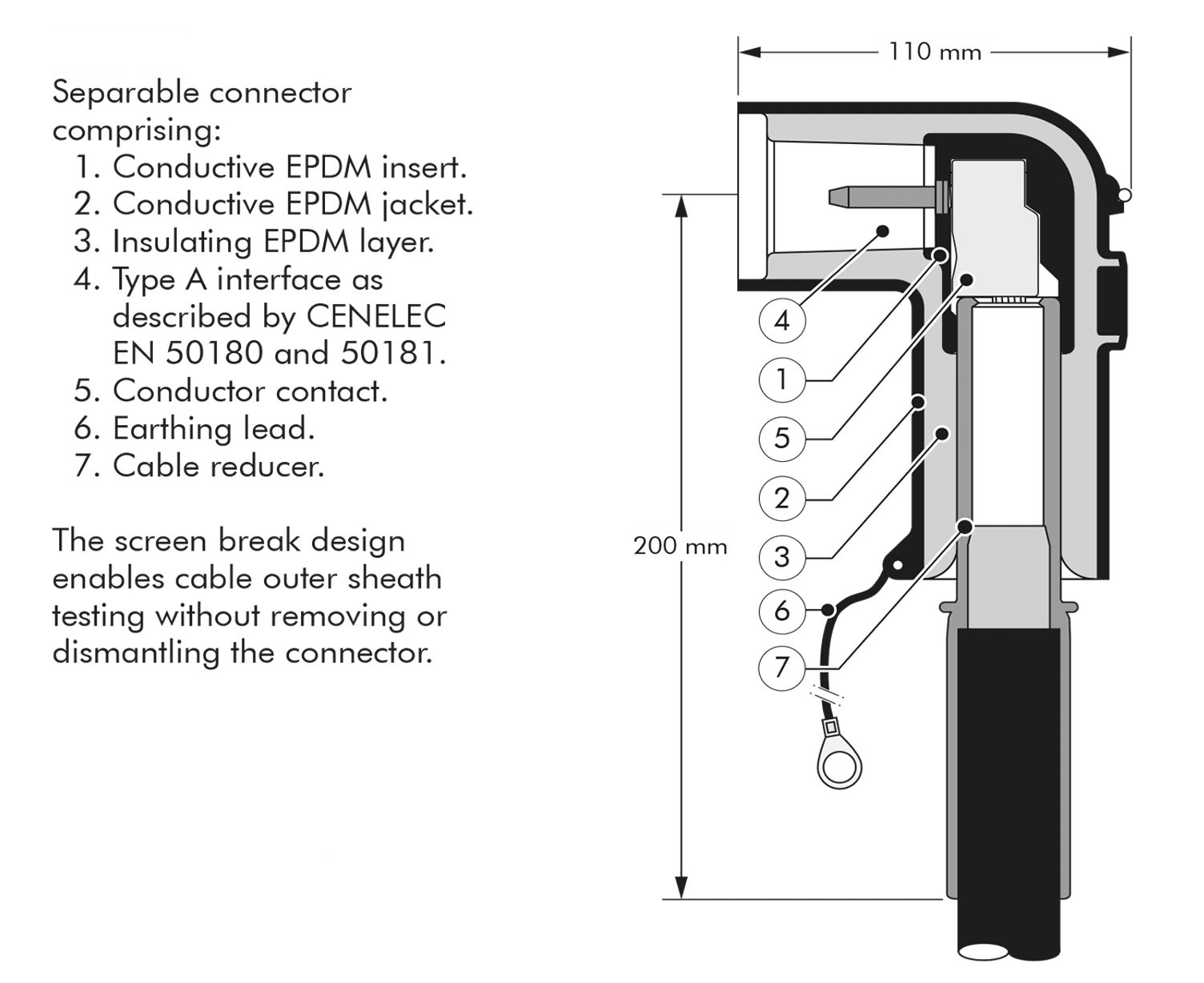 Separable connector comprising:
1. Conductive EPDM insert.
2. Conductive EPDM jacket.
3. Insulating EPDM layer.
4. Type A interface as described by CENELEC EN 50180 and 50181.
5. Conductor contact.
6. Earthing lead.
7. Cable reducer.

The screen break design enables cable outer sheath testing without removing or dismantling the connector.

110 mm

200 mm

4
1
5
2
3
6
7